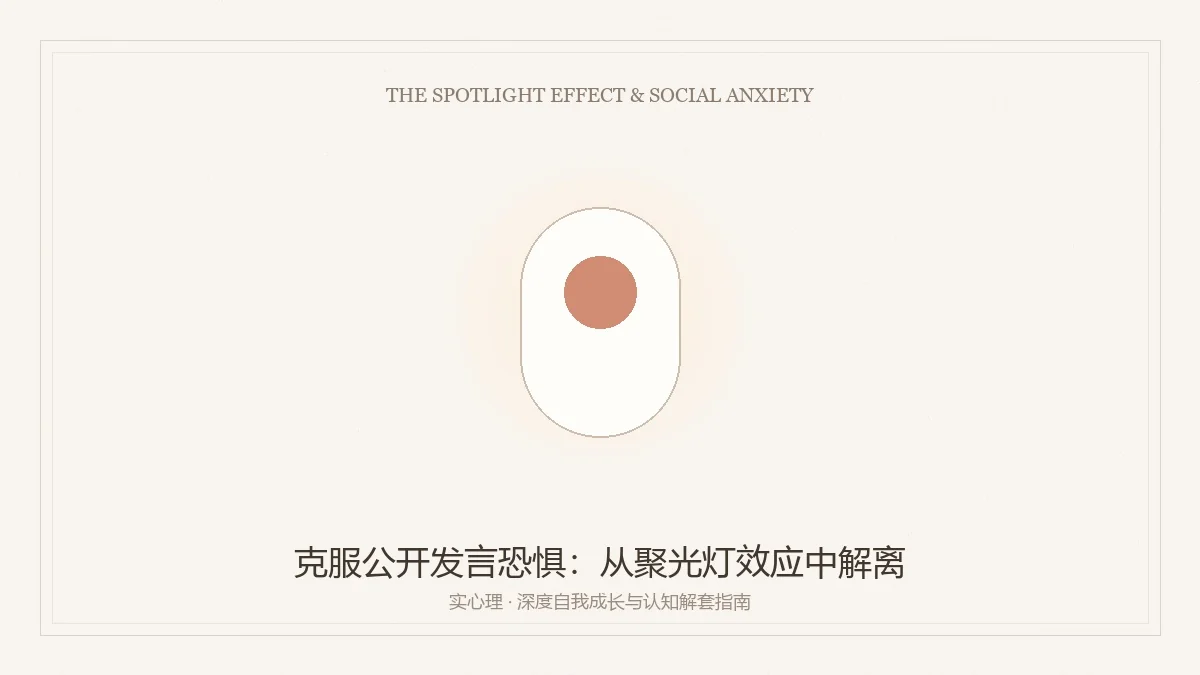 THE SPOTLIGHT EFFECT & SOCIAL ANXIETY

克服公开发言恐惧：从聚光灯效应中解离

实心理 · 深度自我成长与认知解套指南